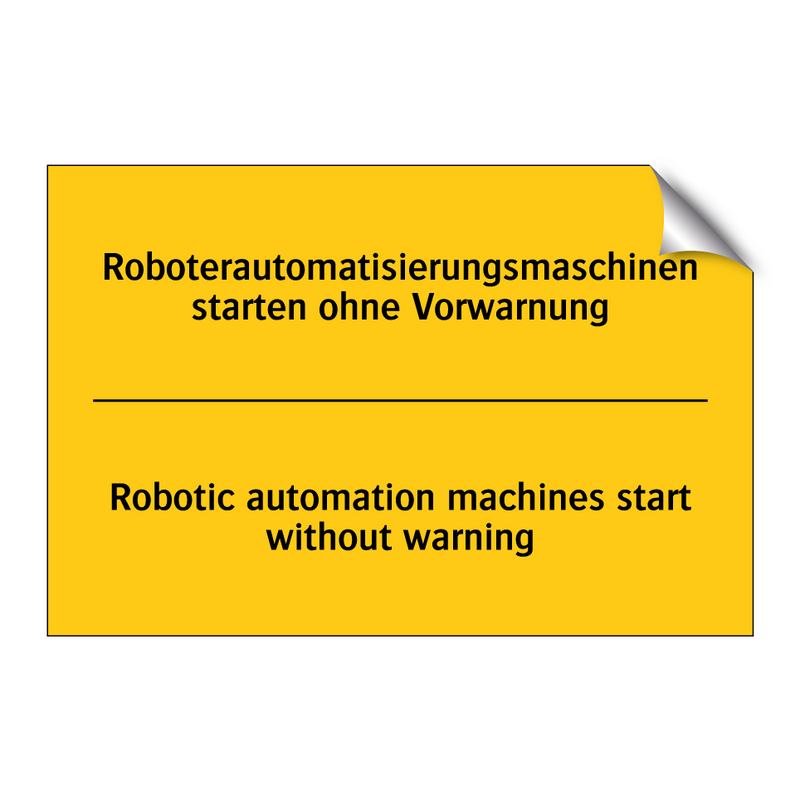 Roboterautomatisierungsmaschinen starten ohne Vorwarnung

Robotic automation machines start without warning