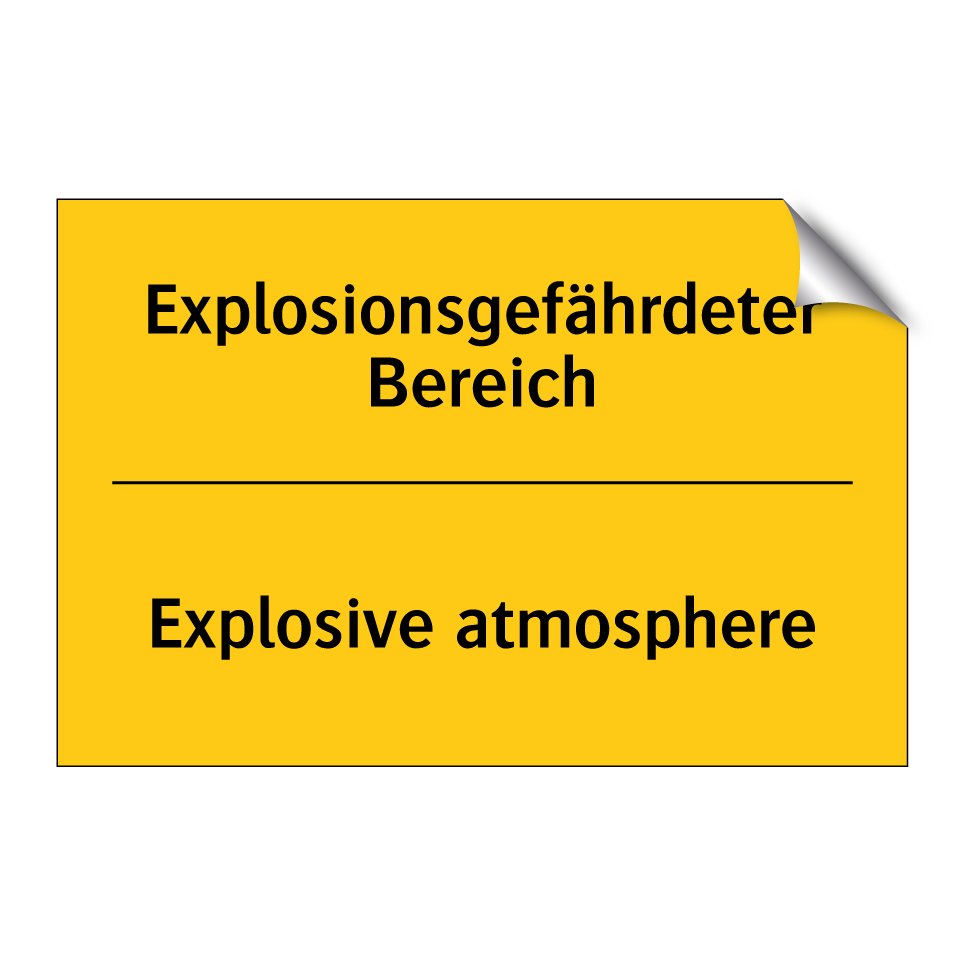 Explosionsgefährdeter Bereich

Explosive atmosphere