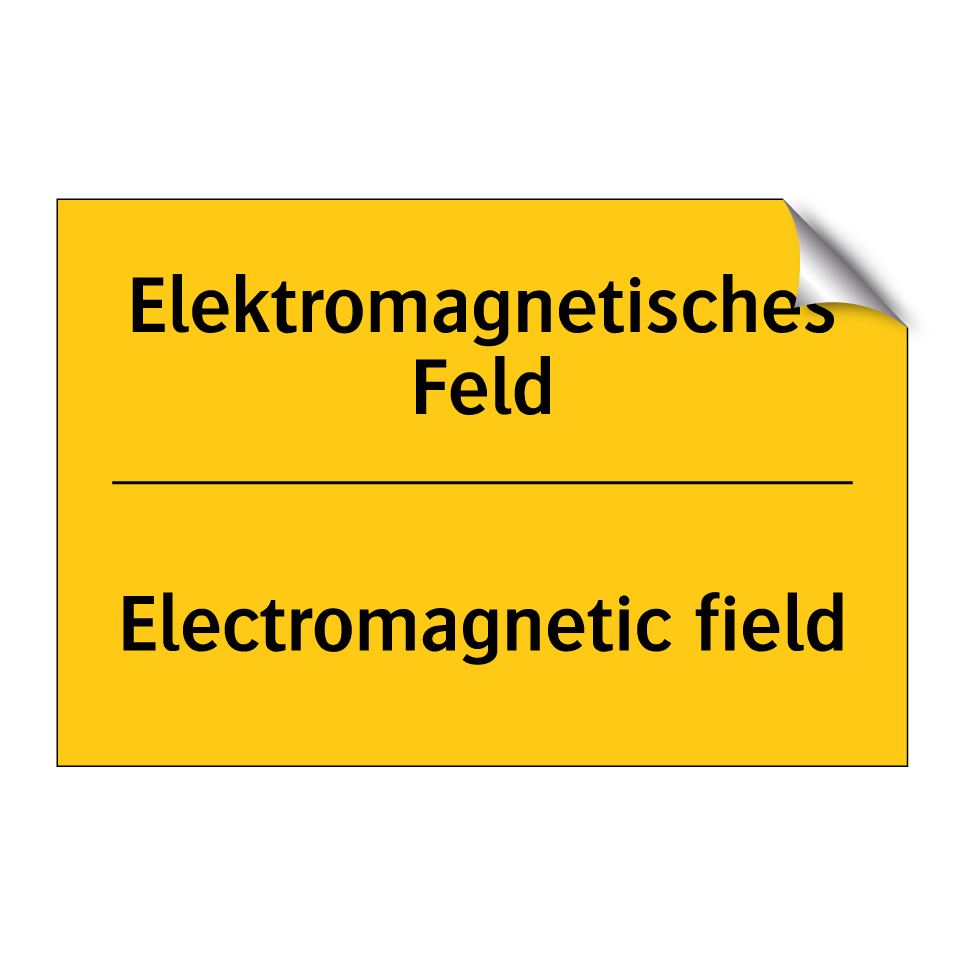 Elektromagnetisches Feld

Electromagnetic field