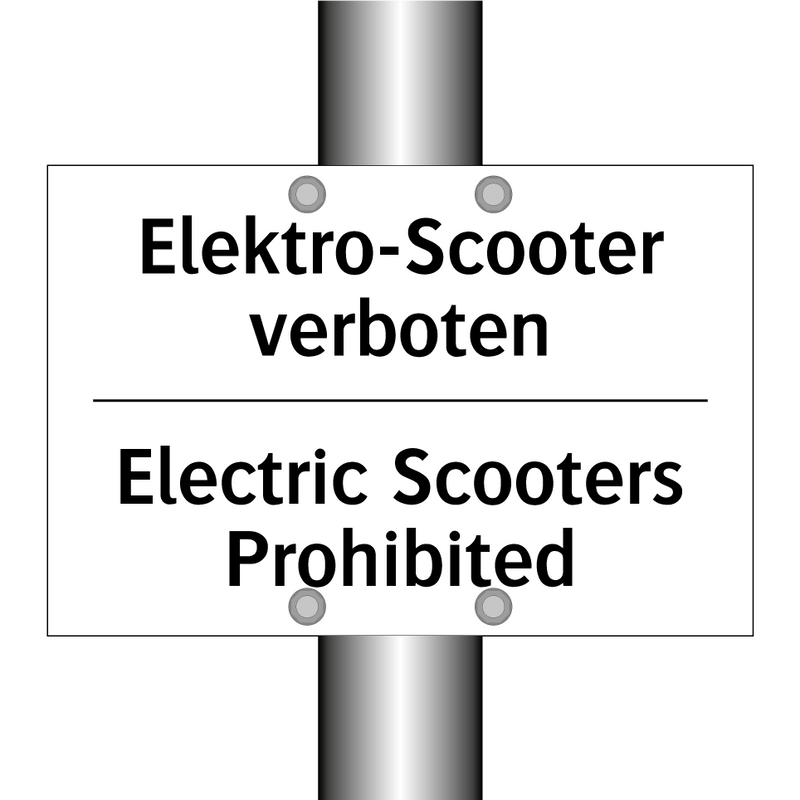 Elektro-Scooter verboten

Electric Scooters Prohibited